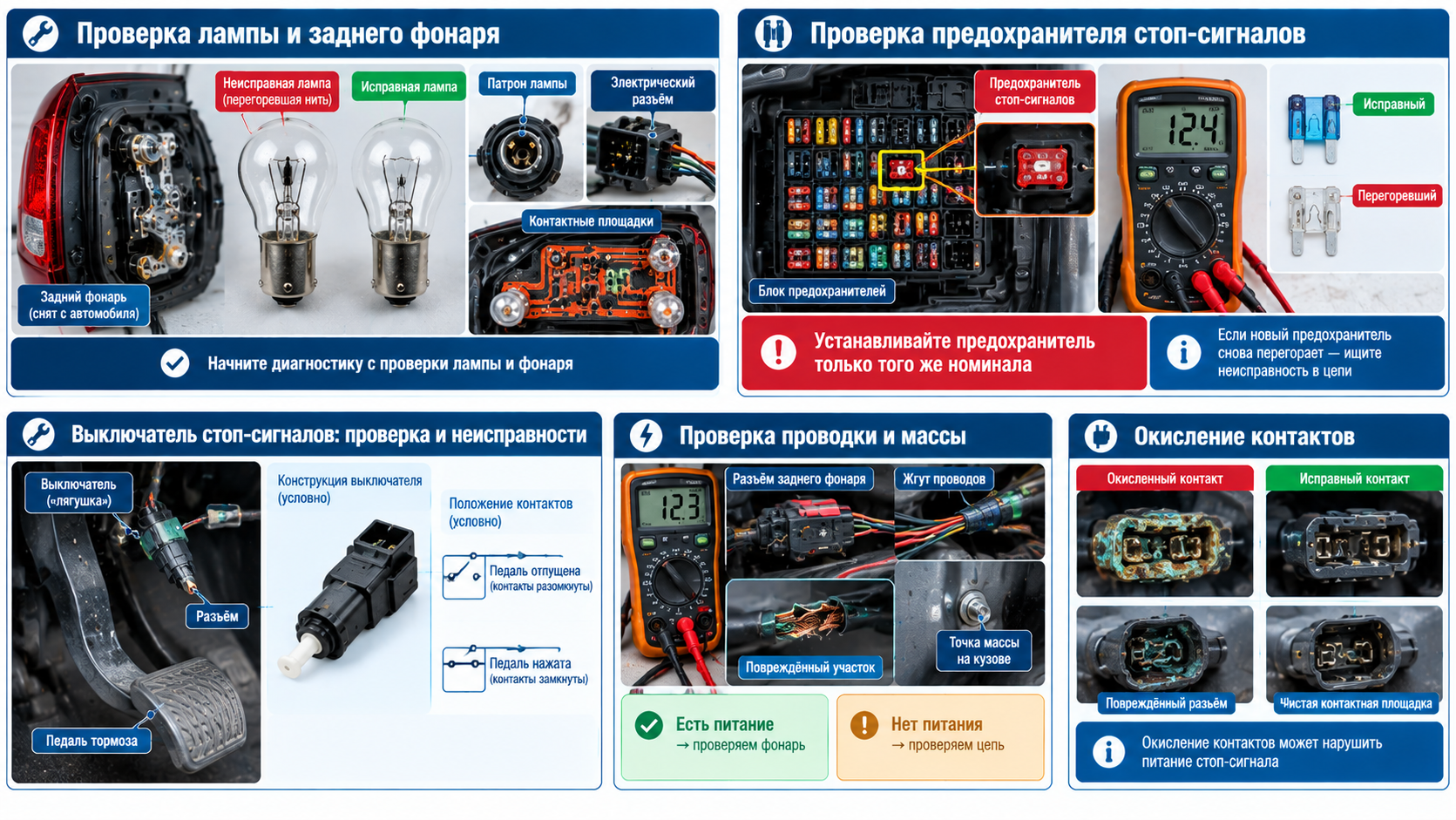 Проверка лампы и заднего фонаря

Неисправная лампа (перегоревшая нить)

Исправная лампа

Патрон лампы

Электрический разъём

Контактные площадки

Задний фонарь (снят с автомобиля)

Начните диагностику с проверки лампы и фонаря

Проверка предохранителя стоп-сигналов

Предохранитель стоп-сигналов

12.4

Исправный

Перегоревший

Блок предохранителей

Устанавливайте предохранитель только того же номинала

Если новый предохранитель снова перегорает — ищите неисправность в цепи

Выключатель стоп-сигналов: проверка и неисправности

Выключатель («лягушка»)

Разъём

Педаль тормоза

Конструкция выключателя (условно)

Положение контактов (условно)

Педаль отпущена (контакты разомкнуты)

Педаль нажата (контакты замкнуты)

Проверка проводки и массы

12.3

Разъём заднего фонаря

Жгут проводов

Повреждённый участок

Точка массы на кузове

Есть питание → проверяем фонарь

Нет питания → проверяем цепь

Окисление контактов

Окисленный контакт

Исправный контакт

Повреждённый разъём

Чистая контактная площадка

Окисление контактов может нарушить питание стоп-сигнала