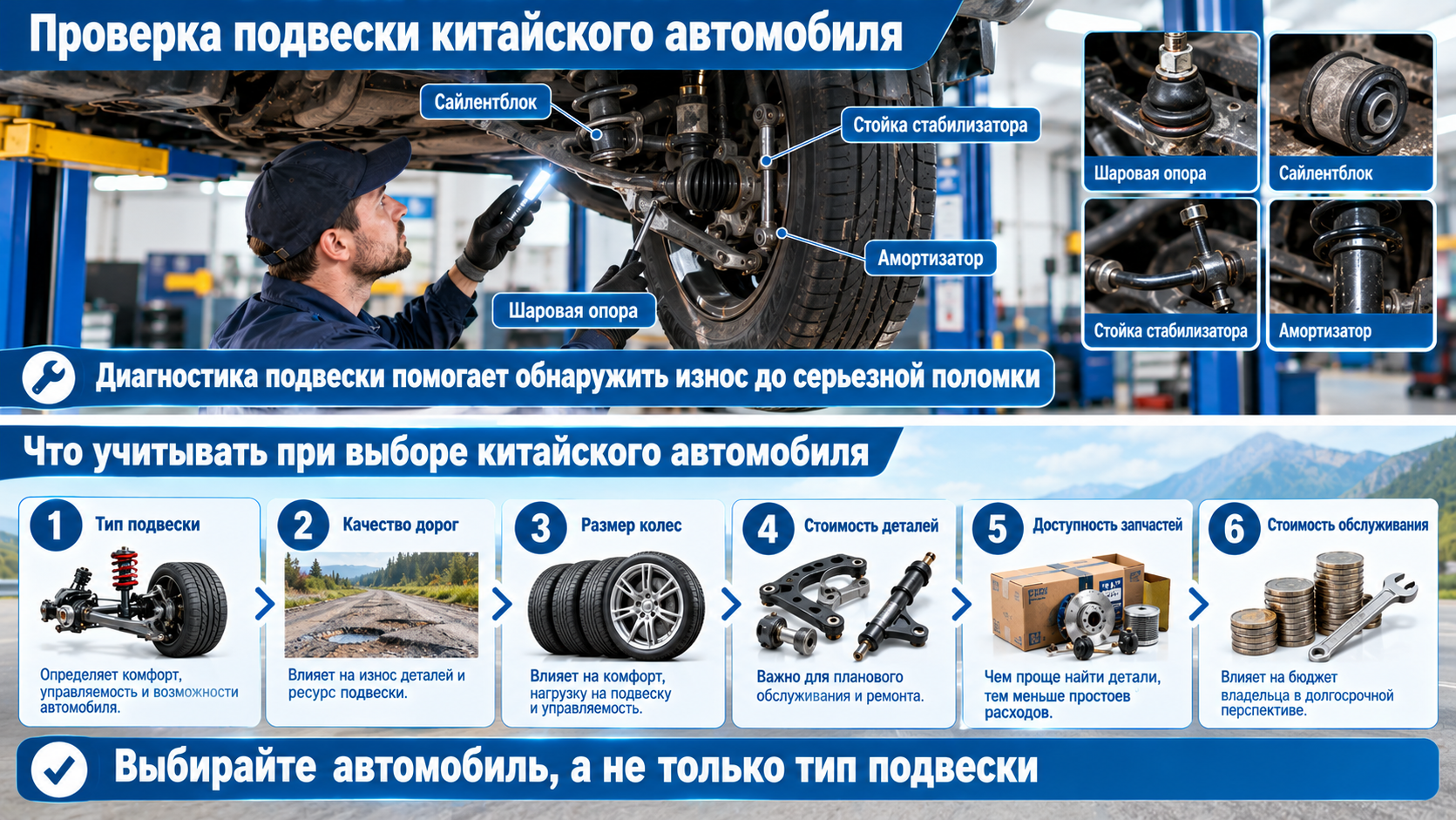 Проверка подвески китайского автомобиля

Сайлентблок

Стойка стабилизатора

Амортизатор

Шаровая опора

Шаровая опора

Сайлентблок

Стойка стабилизатора

Амортизатор

Диагностика подвески помогает обнаружить износ до серьезной поломки

Что учитывать при выборе китайского автомобиля

1 Тип подвески
Определяет комфорт, управляемость и возможности автомобиля.

2 Качество дорог
Влияет на износ деталей и ресурс подвески.

3 Размер колес
Влияет на комфорт, нагрузку на подвеску и управляемость.

4 Стоимость деталей
Важно для планового обслуживания и ремонта.

5 Доступность запчастей
Чем проще найти детали, тем меньше простоев расходов.

6 Стоимость обслуживания
Влияет на бюджет владельца в долгосрочной перспективе.

Выбирайте автомобиль, а не только тип подвески