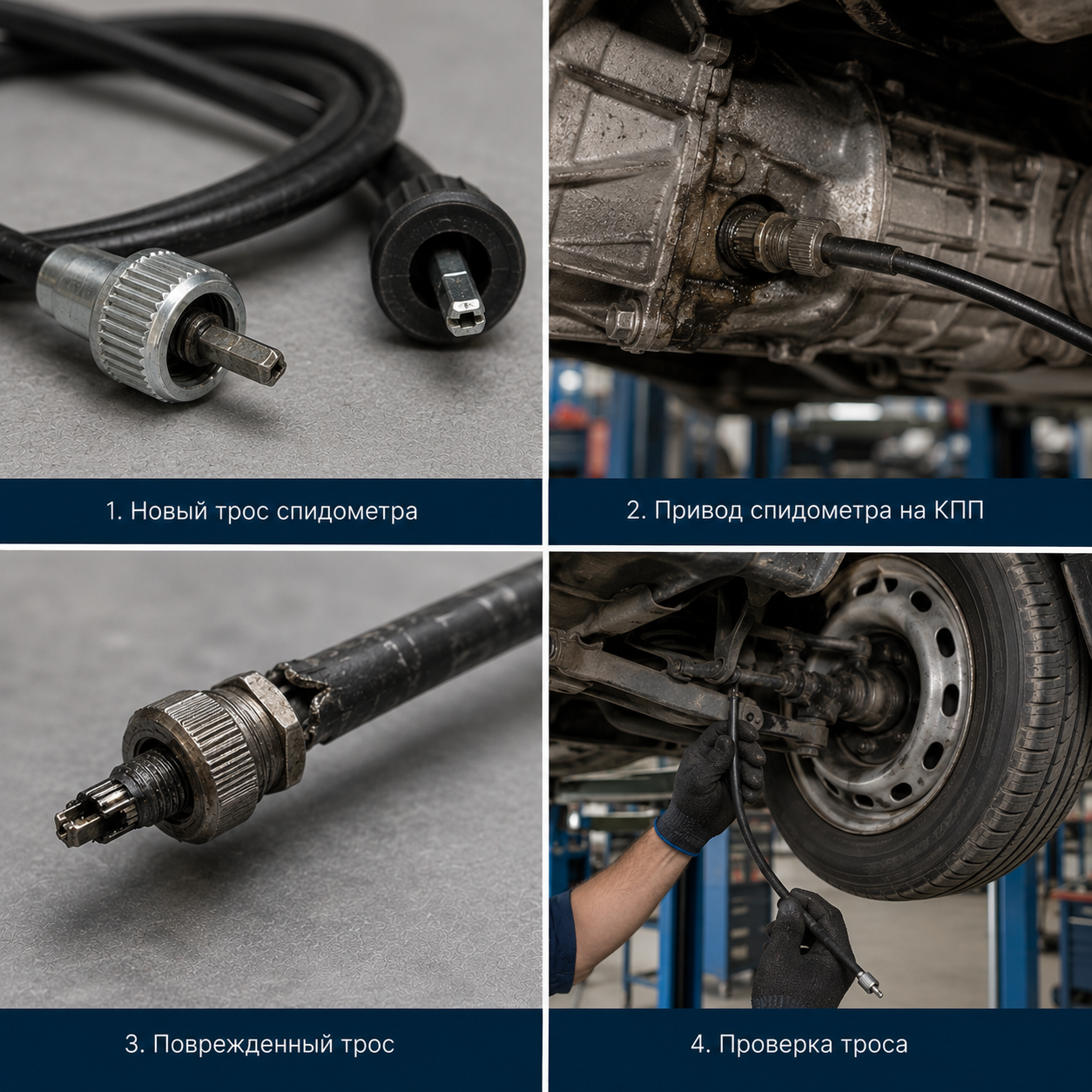 1. Новый трос спидометра

2. Привод спидометра на КПП

3. Поврежденный трос

4. Проверка троса