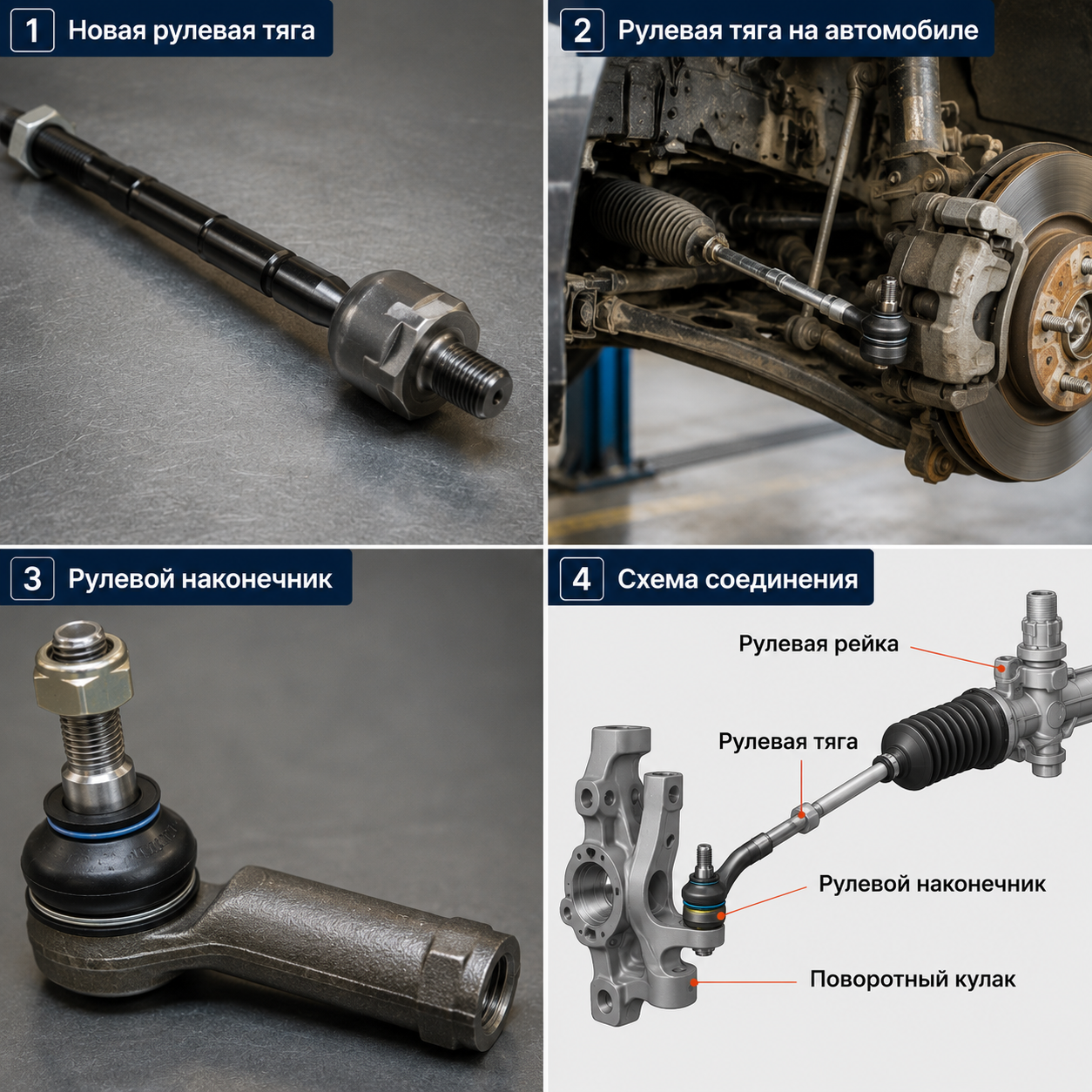 1 Новая рулевая тяга

2 Рулевая тяга на автомобиле

3 Рулевой наконечник

4 Схема соединения

Рулевая рейка

Рулевая тяга

Рулевой наконечник

Поворотный кулак