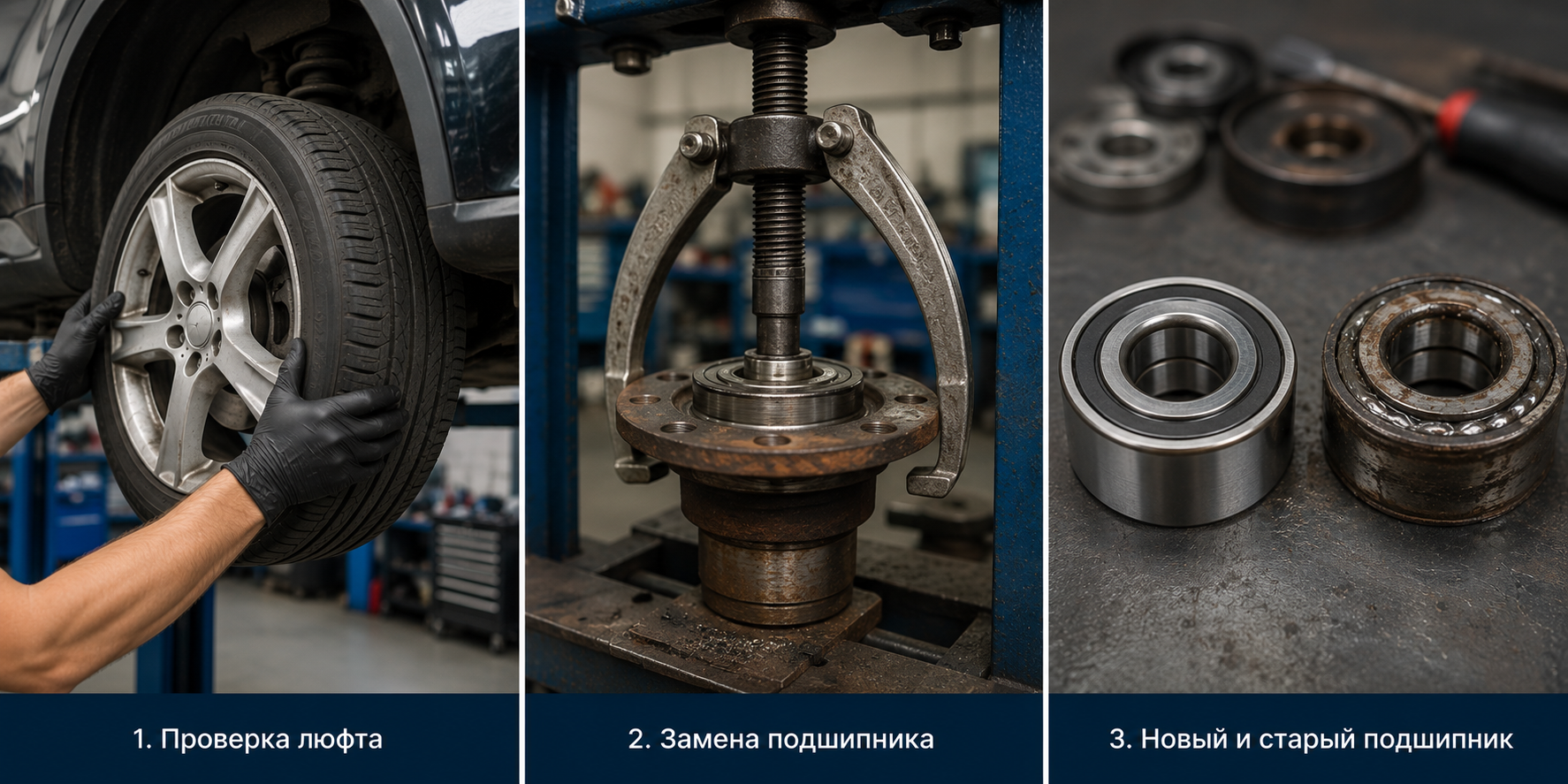 1. Проверка люфта

2. Замена подшипника

3. Новый и старый подшипник