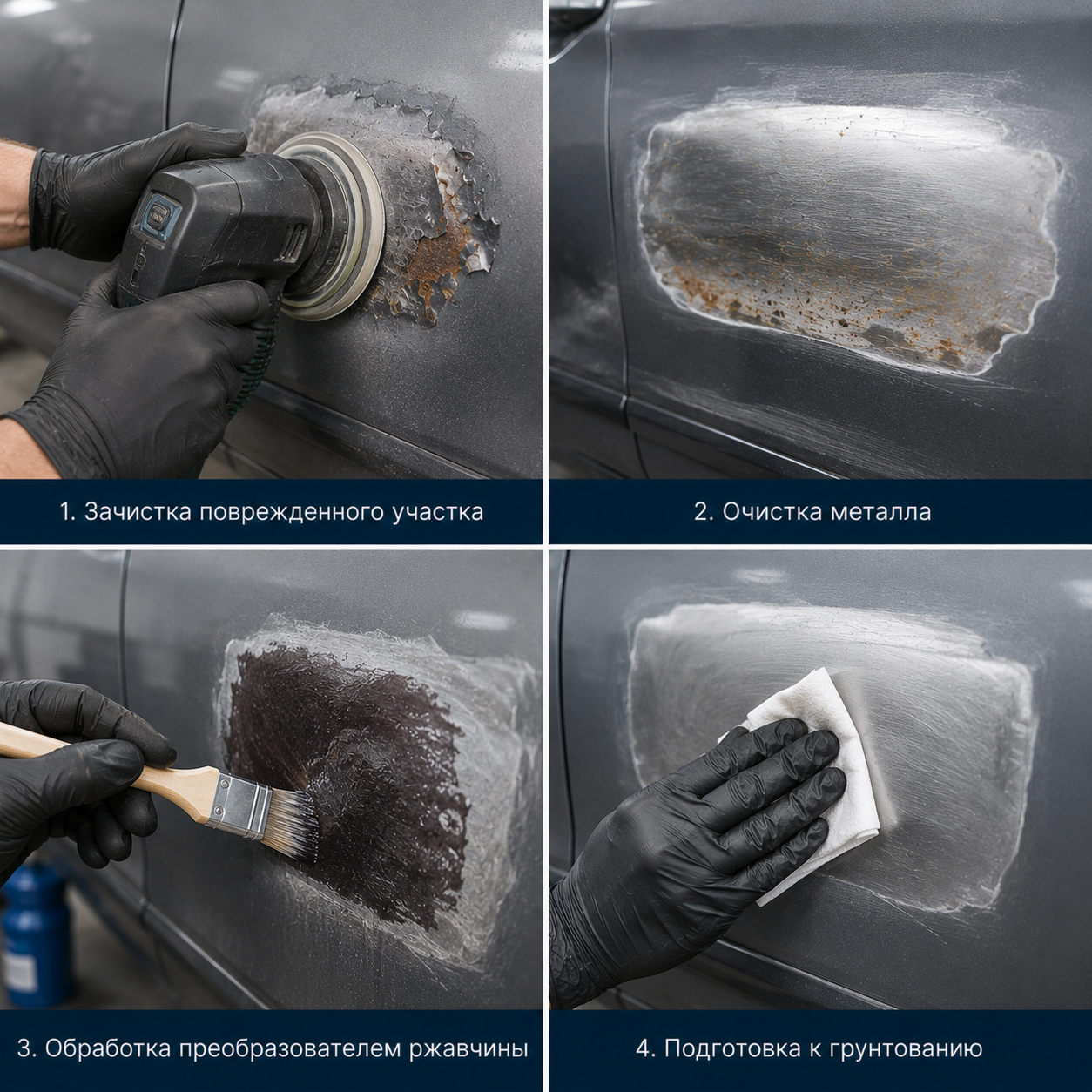 1. Зачистка поврежденного участка

2. Очистка металла

3. Обработка преобразователем ржавчины

4. Подготовка к грунтованию