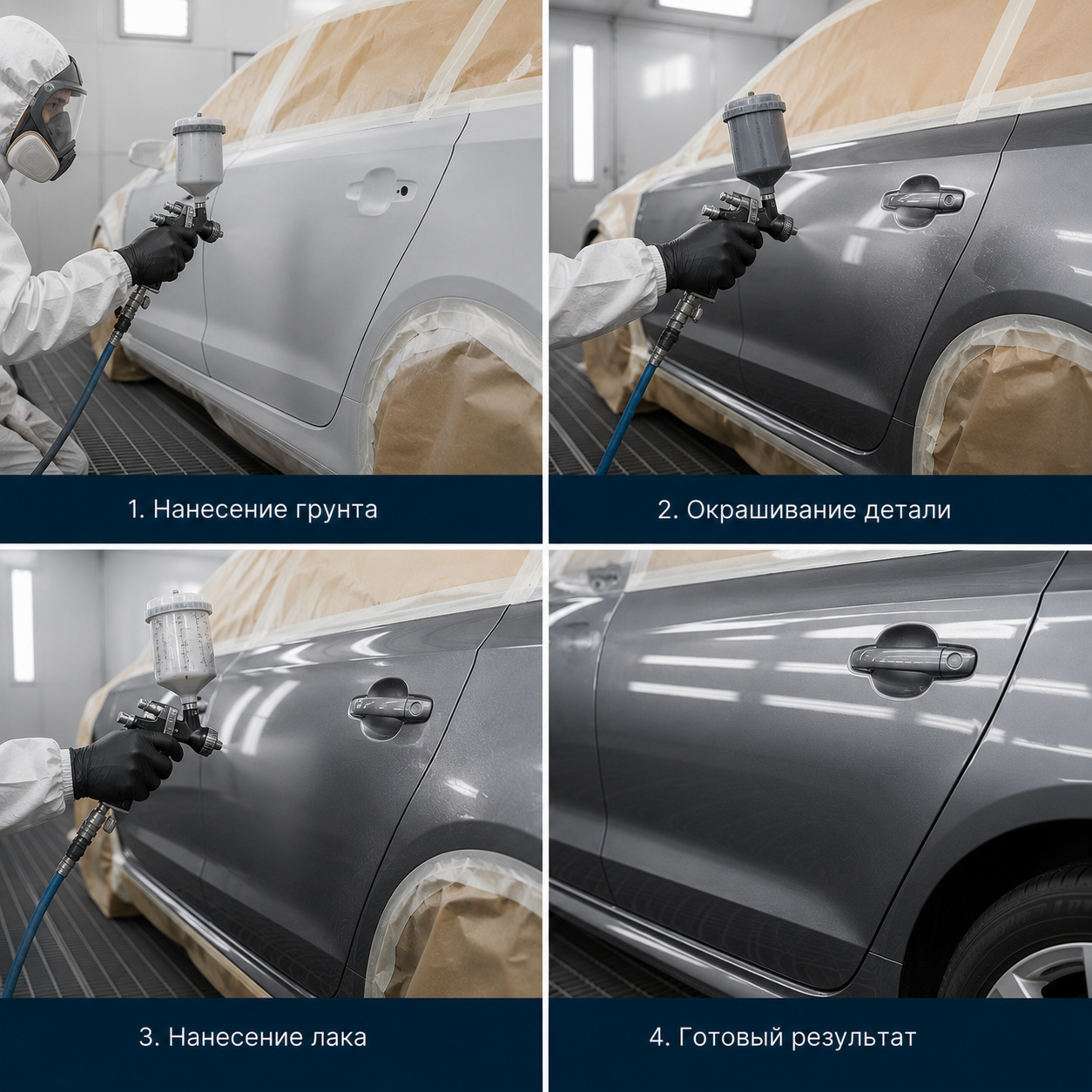 1. Нанесение грунта

2. Окрашивание детали

3. Нанесение лака

4. Готовый результат