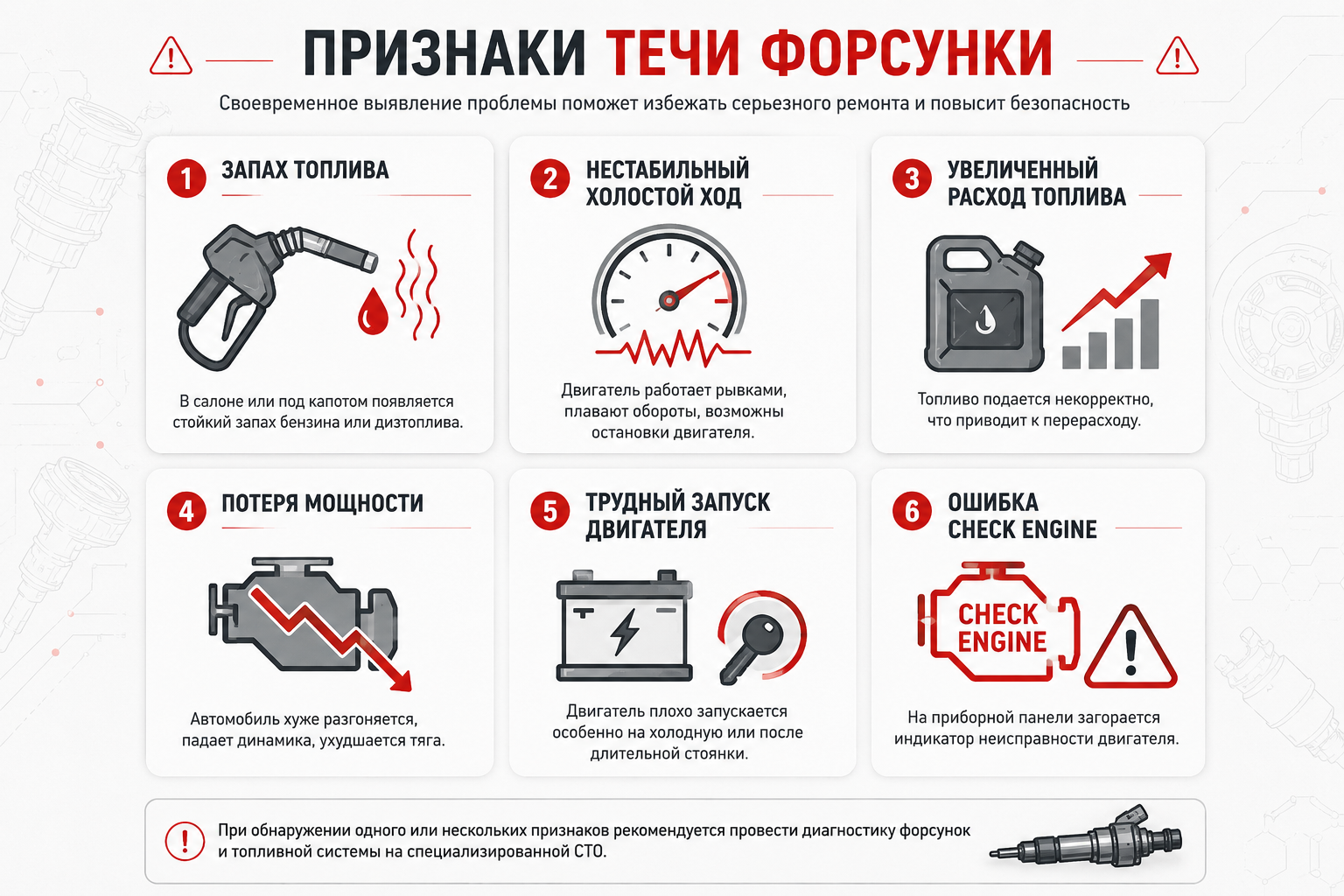 ПРИЗНАКИ ТЕЧИ ФОРСУНКИ

Своевременное выявление проблемы поможет избежать серьезного ремонта и повысит безопасность

1 ЗАПАХ ТОПЛИВА

В салоне или под капотом появляется стойкий запах бензина или дизтоплива.

2 НЕСТАБИЛЬНЫЙ ХОЛОСТОЙ ХОД

Двигатель работает рывками, плавают обороты, возможны остановки двигателя.

3 УВЕЛИЧЕННЫЙ РАСХОД ТОПЛИВА

Топливо подается некорректно, что приводит к перерасходу.

4 ПОТЕРЯ МОЩНОСТИ

Автомобиль хуже разгоняется, падает динамика, ухудшается тяга.

5 ТРУДНЫЙ ЗАПУСК ДВИГАТЕЛЯ

Двигатель плохо запускается особенно на холодную или после длительной стоянки.

6 ОШИБКА CHECK ENGINE

CHECK ENGINE

На приборной панели загорается индикатор неисправности двигателя.

При обнаружении одного или нескольких признаков рекомендуется провести диагностику форсунок и топливной системы на специализированной СТО.