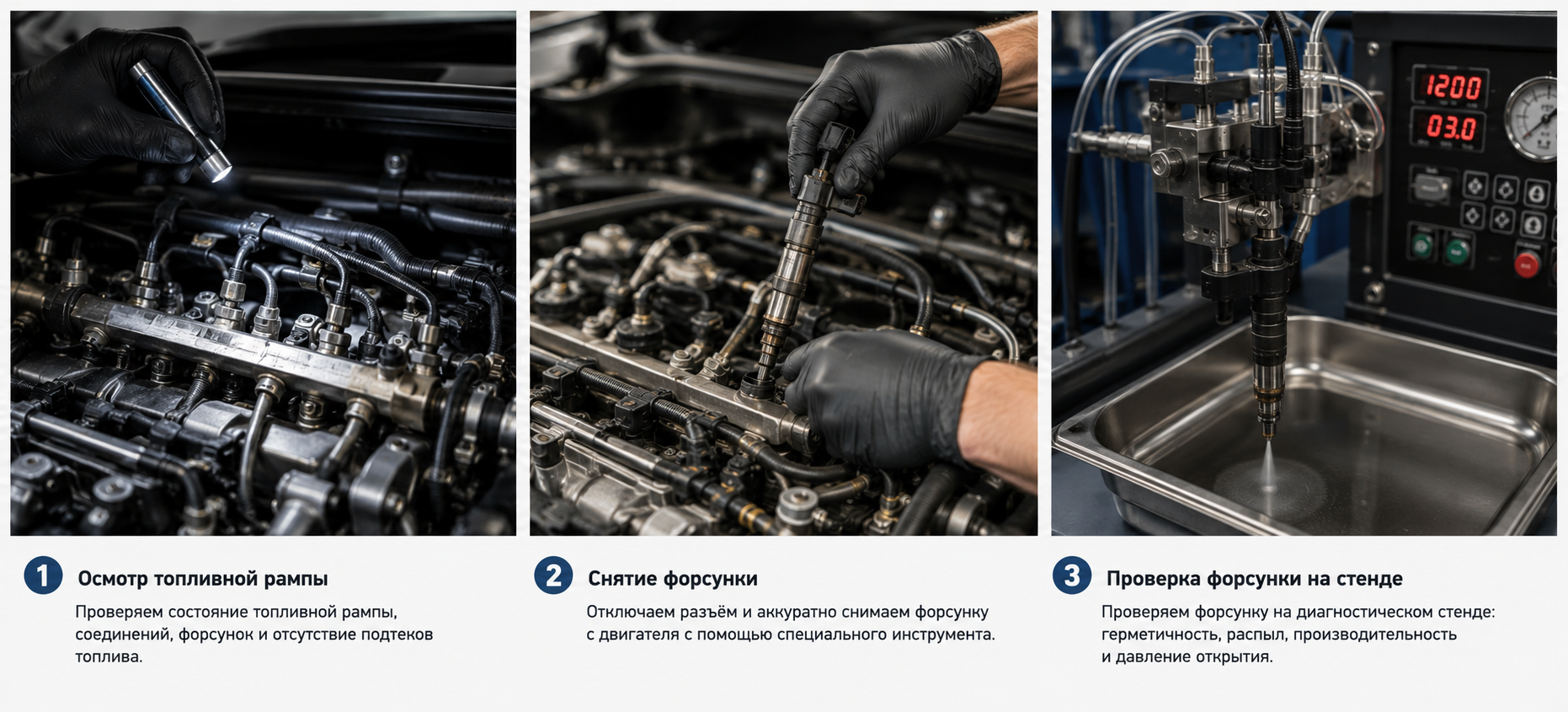 1200
03.0

1 Осмотр топливной рампы
Проверяем состояние топливной рампы, соединений, форсунок и отсутствие подтеков топлива.

2 Снятие форсунки
Отключаем разъём и аккуратно снимаем форсунку с двигателя с помощью специального инструмента.

3 Проверка форсунки на стенде
Проверяем форсунку на диагностическом стенде: герметичность, распыл, производительность и давление открытия.