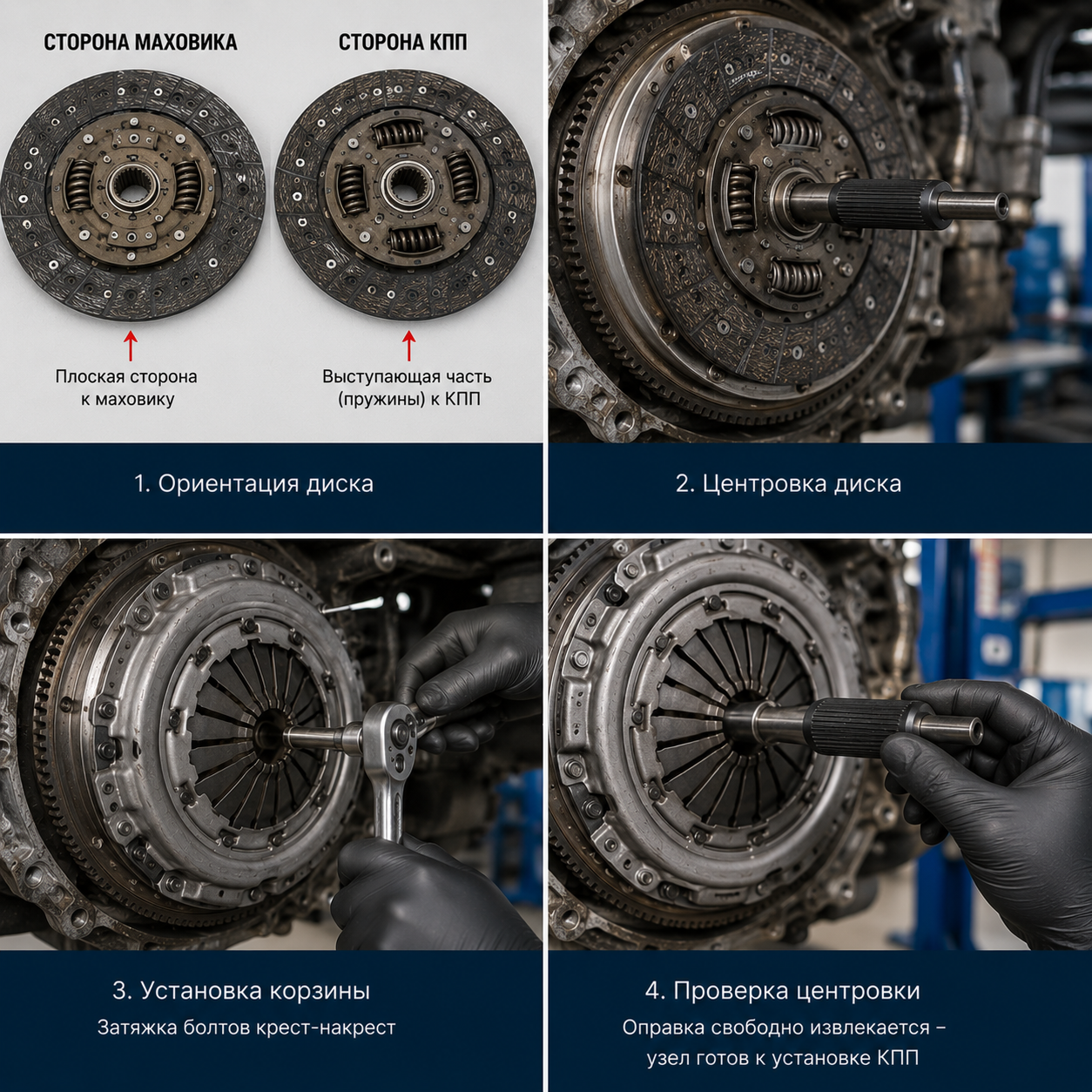 СТОРОНА МАХОВИКА

СТОРОНА КПП

Плоская сторона к маховику

Выступающая часть (пружины) к КПП

1. Ориентация диска

2. Центровка диска

3. Установка корзины

Затяжка болтов крест-накрест

4. Проверка центровки

Оправка свободно извлекается – узел готов к установке КПП