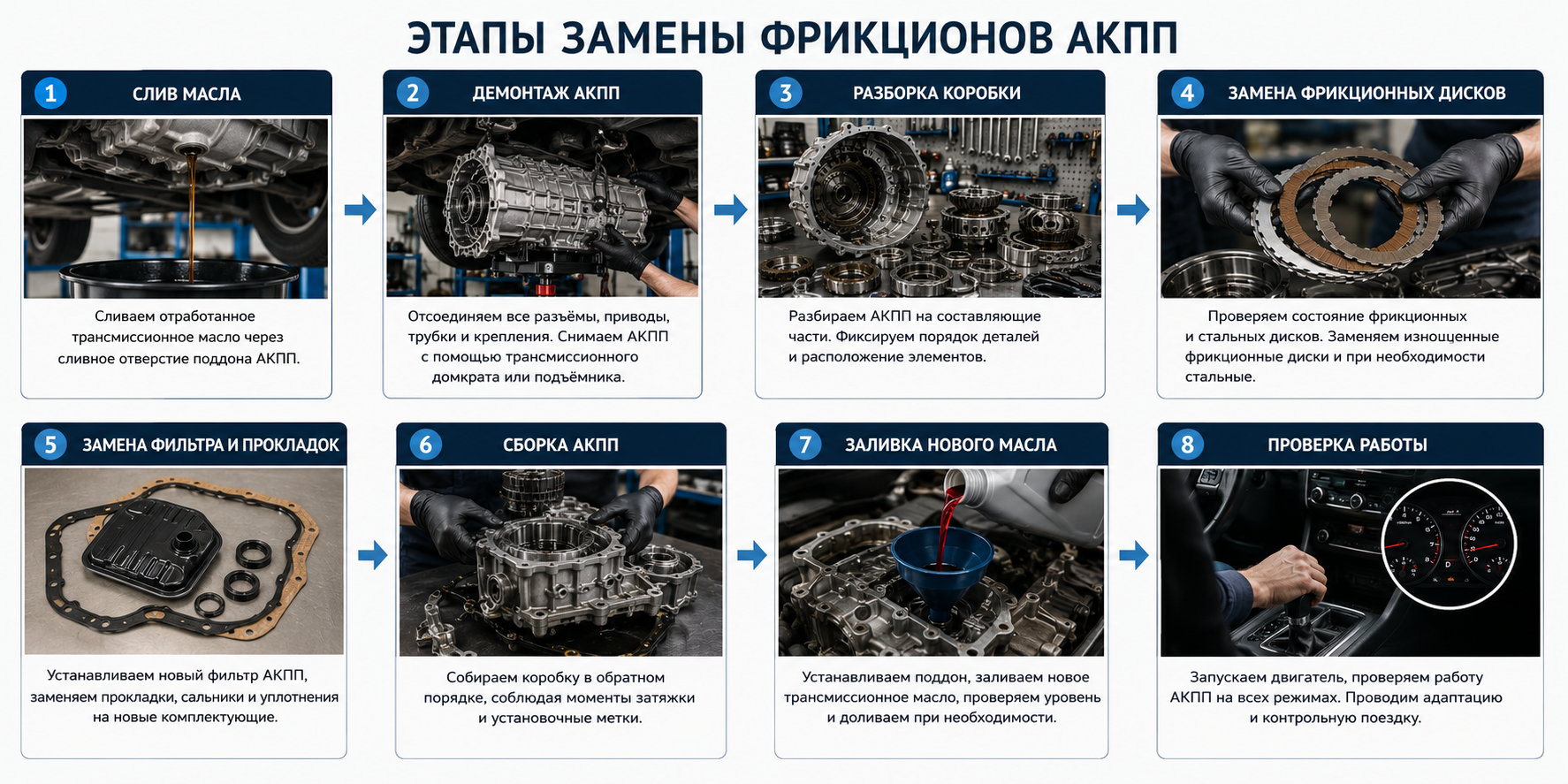 ЭТАПЫ ЗАМЕНЫ ФРИКЦИОНОВ АКПП

1 СЛИВ МАСЛА

Сливаем отработанное трансмиссионное масло через сливное отверстие поддона АКПП.

2 ДЕМОНТАЖ АКПП

Отсоединяем все разъёмы, приводы, трубки и крепления. Снимаем АКПП с помощью трансмиссионного домкрата или подъёмника.

3 РАЗБОРКА КОРОБКИ

Разбираем АКПП на составляющие части. Фиксируем порядок деталей и расположение элементов.

4 ЗАМЕНА ФРИКЦИОННЫХ ДИСКОВ

Проверяем состояние фрикционных и стальных дисков. Заменяем изношенные фрикционные диски и при необходимости стальные.

5 ЗАМЕНА ФИЛЬТРА И ПРОКЛАДОК

Устанавливаем новый фильтр АКПП, заменяем прокладки, сальники и уплотнения на новые комплектующие.

6 СБОРКА АКПП

Собираем коробку в обратном порядке, соблюдая моменты затяжки и установочные метки.

7 ЗАЛИВКА НОВОГО МАСЛА

Устанавливаем поддон, заливаем новое трансмиссионное масло, проверяем уровень и доливаем при необходимости.

8 ПРОВЕРКА РАБОТЫ

Запускаем двигатель, проверяем работу АКПП на всех режимах. Проводим адаптацию и контрольную поездку.